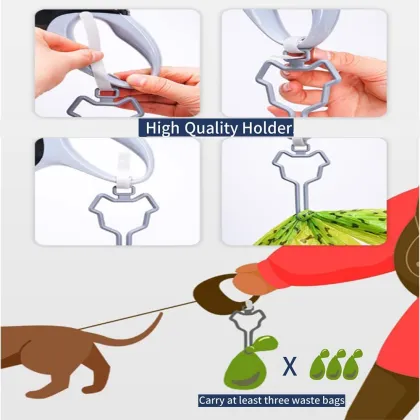 High Quality Holder

X

Carry at least three waste bags