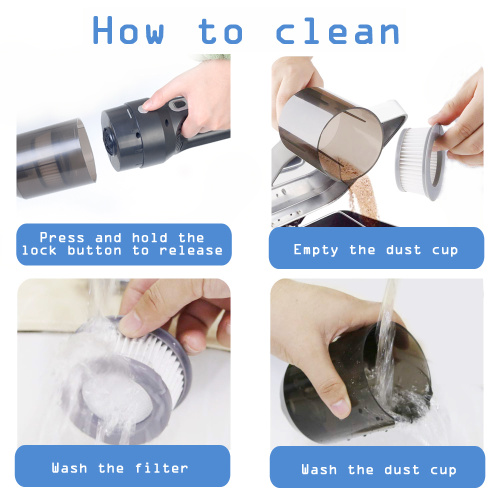 How to clean

Press and hold the lock button to release

Empty the dust cup

Wash the filter

Wash the dust cup