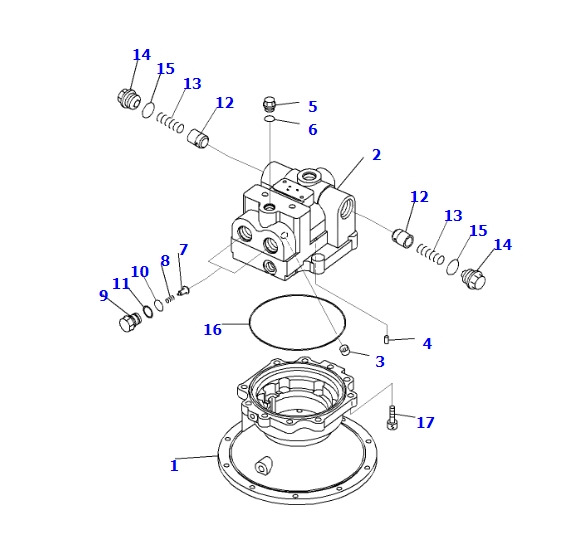 14
15
13
12
5
6
2
12
13
15
14
7
8
10
11
9
16
4
3
17
1