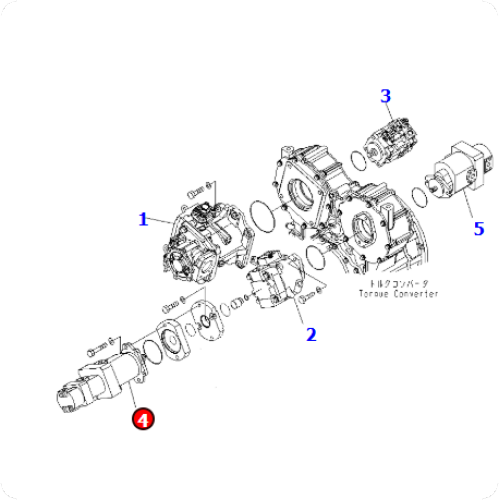 3
1
5
トルクコンバータ
Torque Converter
2
4