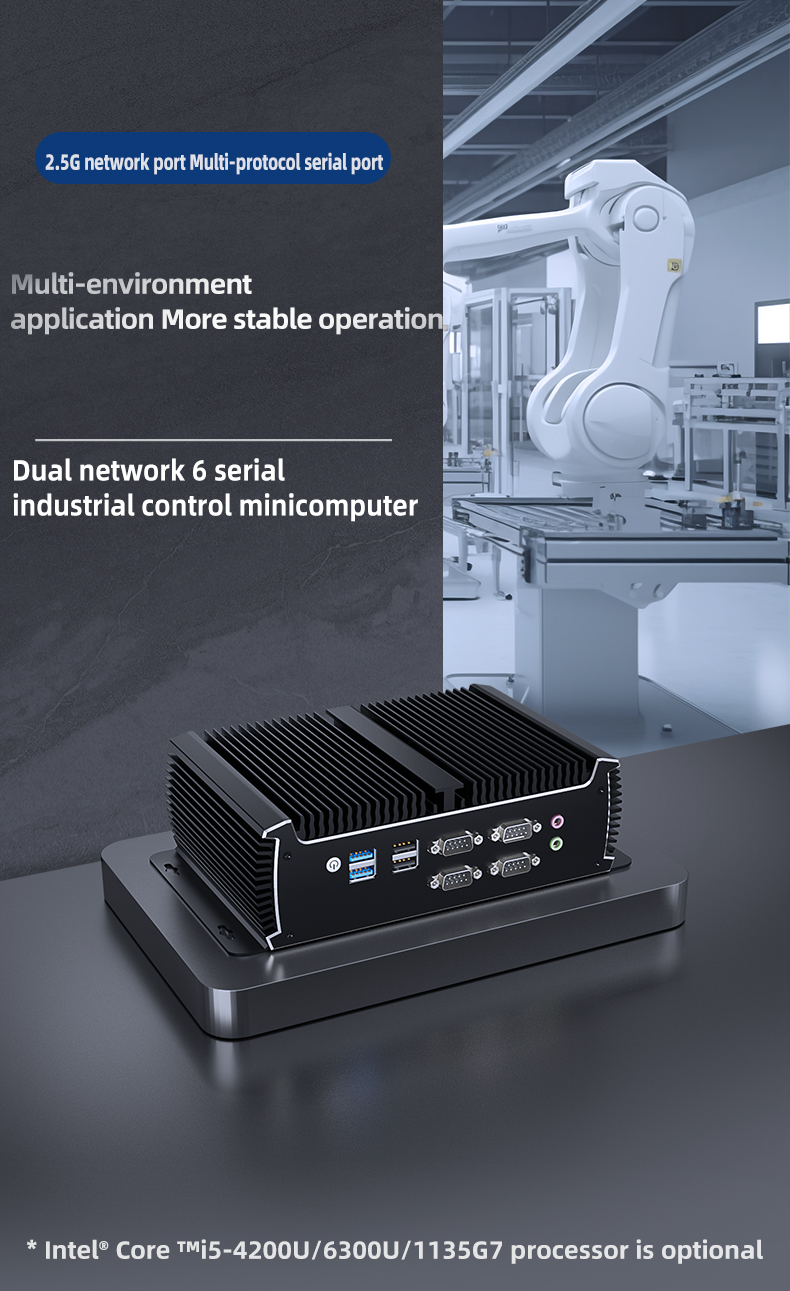 2.5G network port Multi-protocol serial port

Multi-environment application More stable operation

Dual network 6 serial industrial control minicomputer

* Intel® Core ™i5-4200U/6300U/1135G7 processor is optional