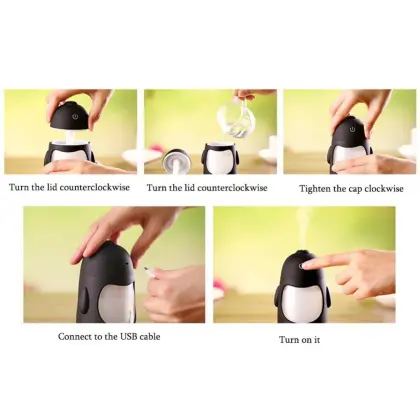 Turn the lid counterclockwise

Turn the lid counterclockwise

Tighten the cap clockwise

Connect to the USB cable

Turn on it