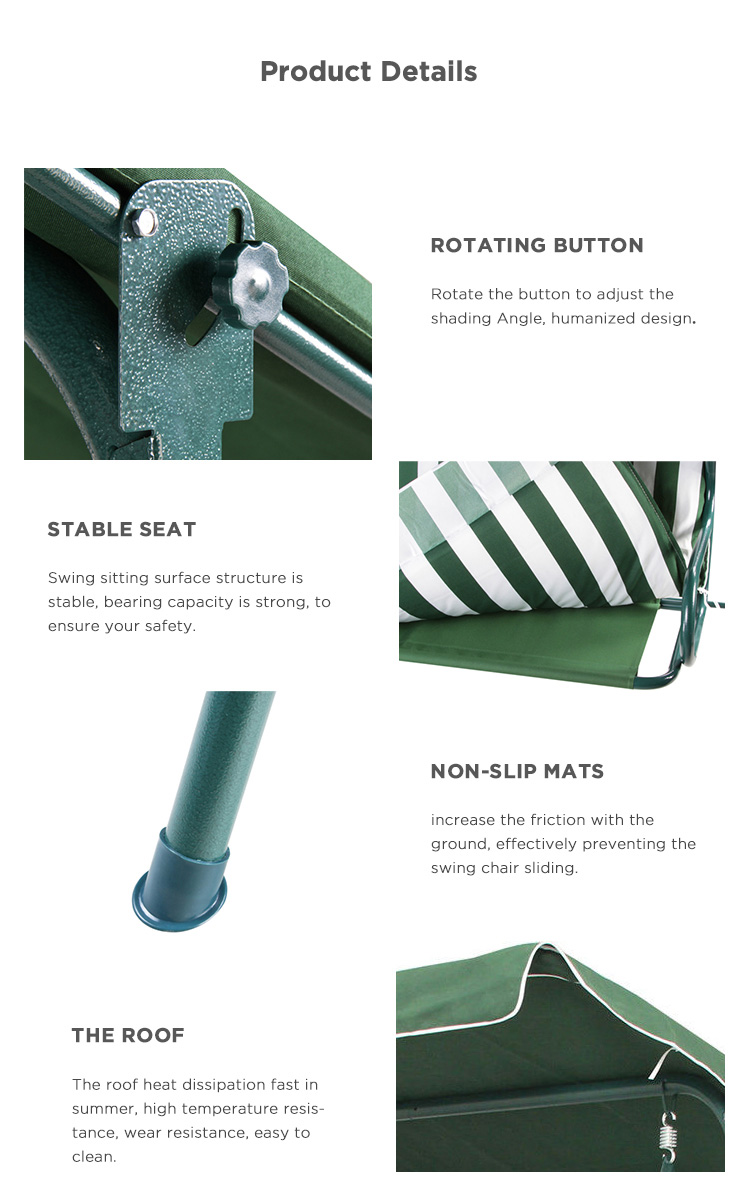 Product Details

ROTATING BUTTON

Rotate the button to adjust the shading Angle, humanized design.

STABLE SEAT

Swing sitting surface structure is stable, bearing capacity is strong, to ensure your safety.

NON-SLIP MATS

increase the friction with the ground, effectively preventing the swing chair sliding.

THE ROOF

The roof heat dissipation fast in summer, high temperature resistance, wear resistance, easy to clean.