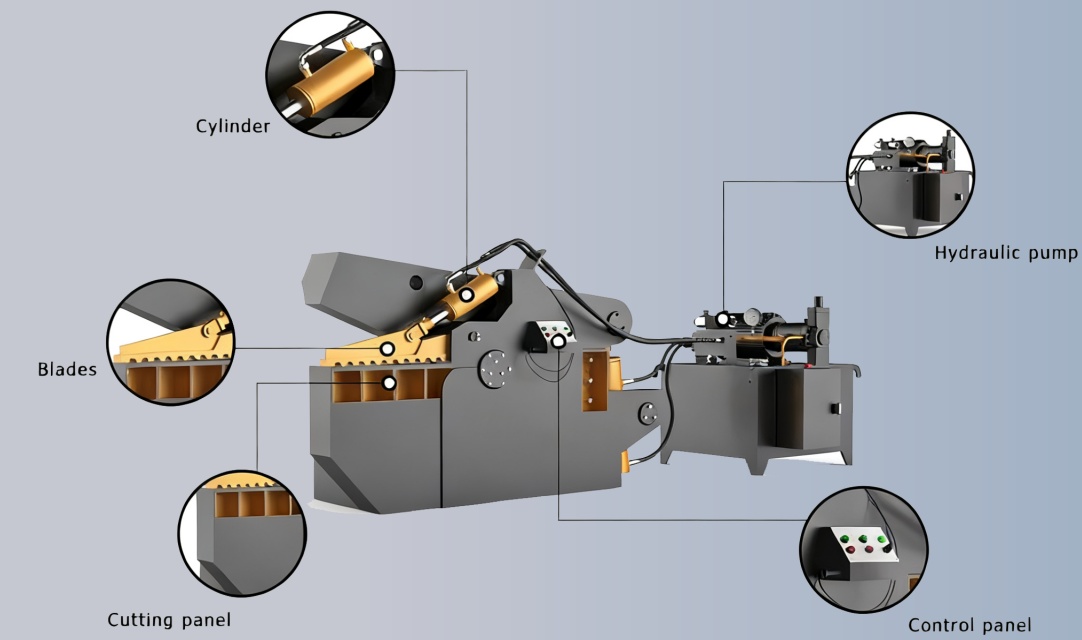 Cylinder

Hydraulic pump

Blades

Cutting panel

Control panel