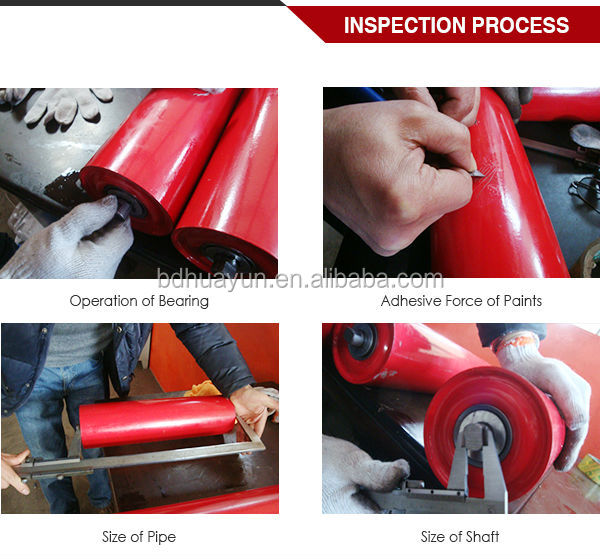 INSPECTION PROCESS

bdhuayun.en.alibaba.com

Operation of Bearing

Adhesive Force of Paints

Size of Pipe

Size of Shaft