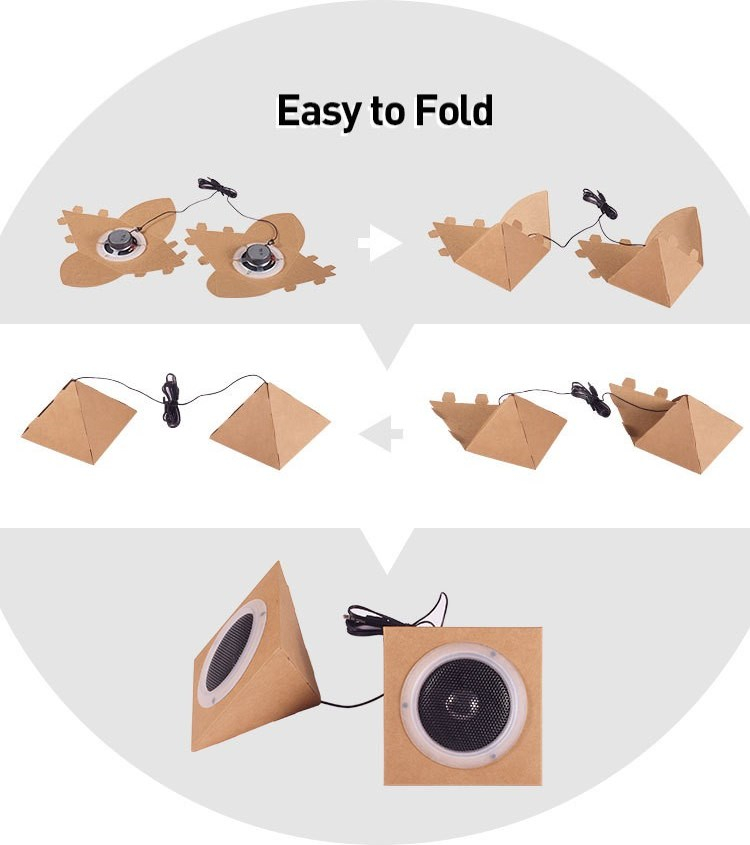 Easy to Fold