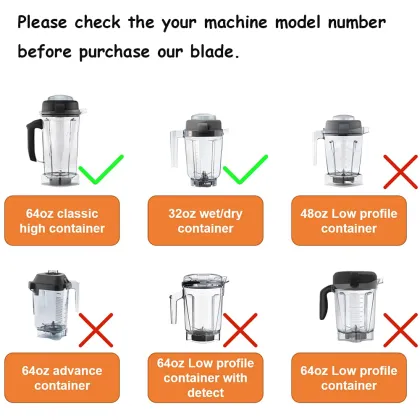 Please check the your machine model number before purchase our blade.

64oz classic high container

32oz wet/dry container

48oz Low profile container

64oz advance container

64oz Low profile container with detect

64oz Low profile container