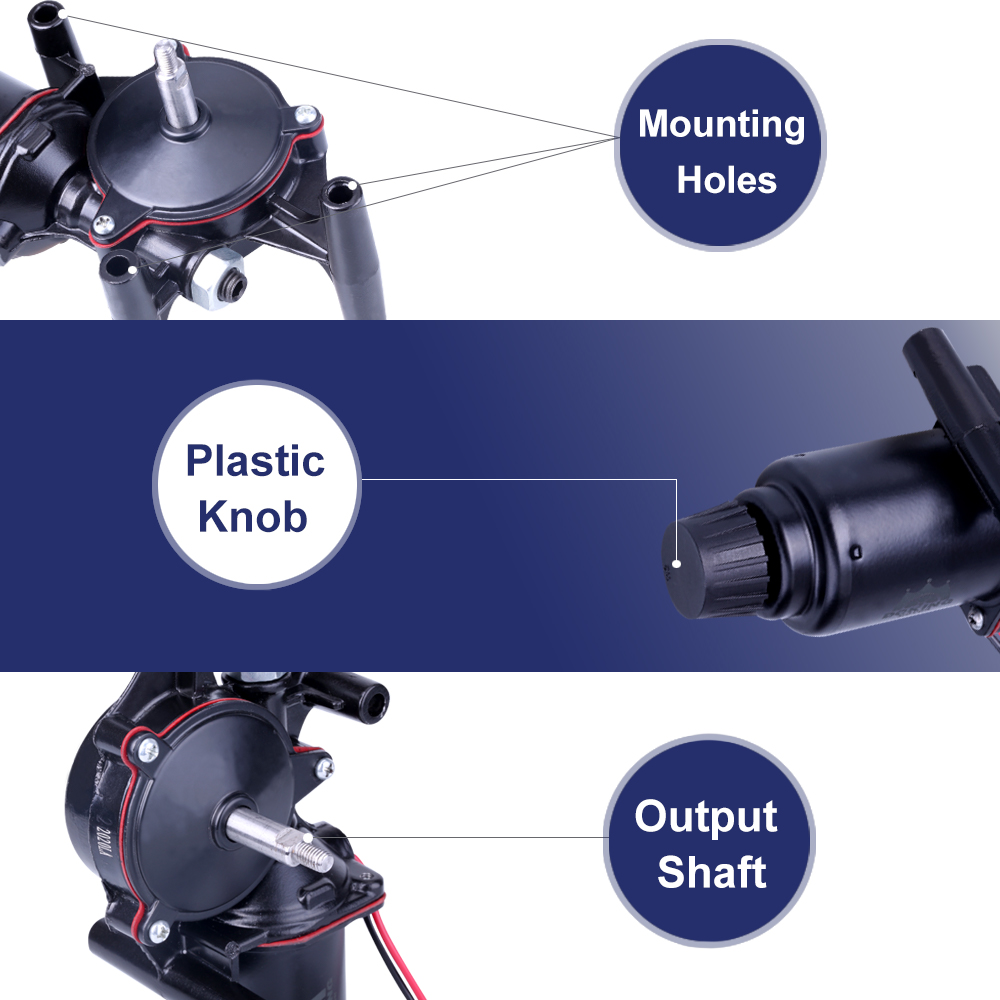 Mounting Holes

Plastic Knob

Output Shaft