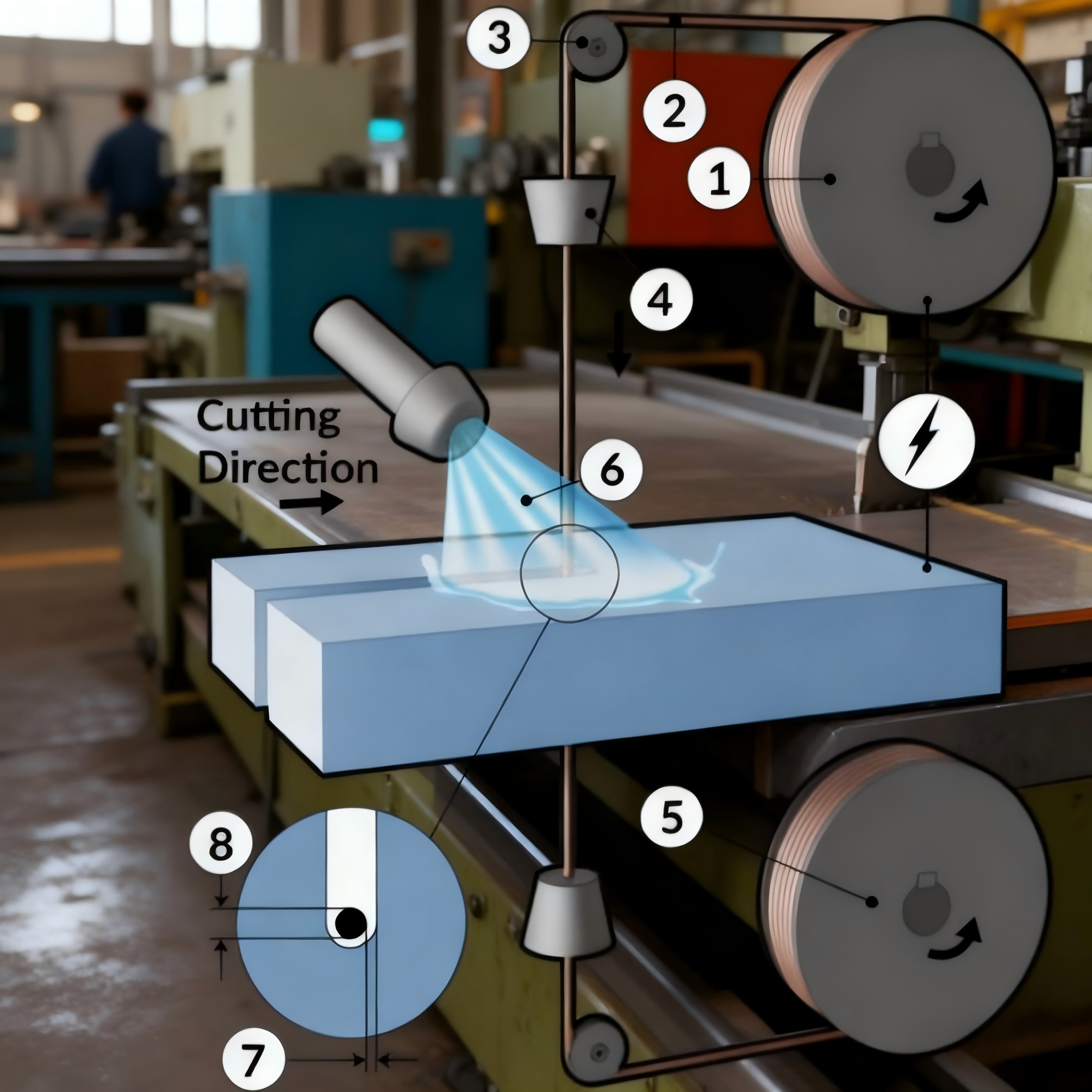 3
2
1
4
Cutting Direction
6
5
8
7