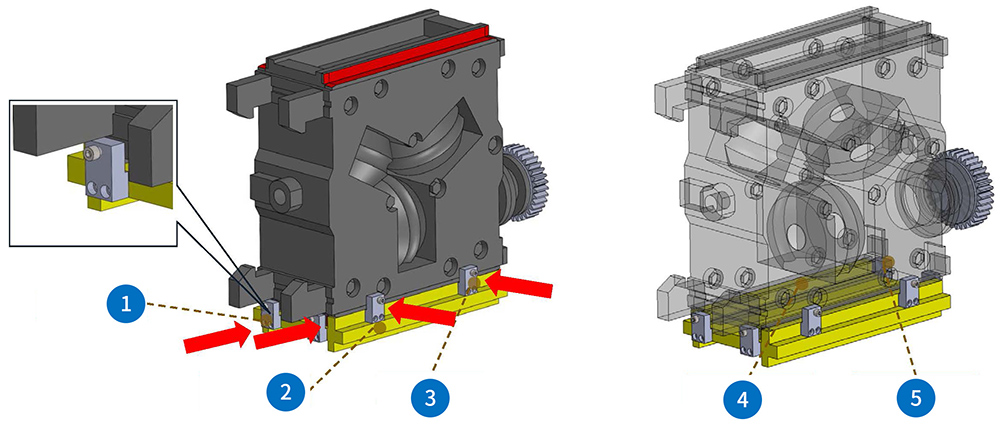 1
2
3
4
5