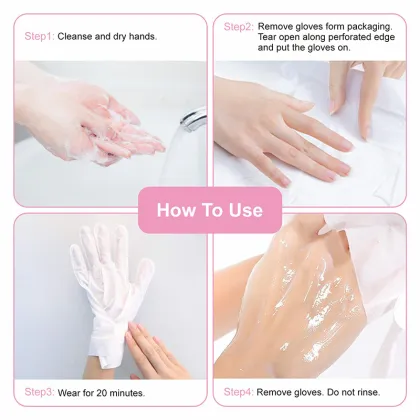 Step1: Cleanse and dry hands.

Step2: Remove gloves form packaging. Tear open along perforated edge and put the gloves on.

How To Use

Step3: Wear for 20 minutes.

Step4: Remove gloves. Do not rinse.