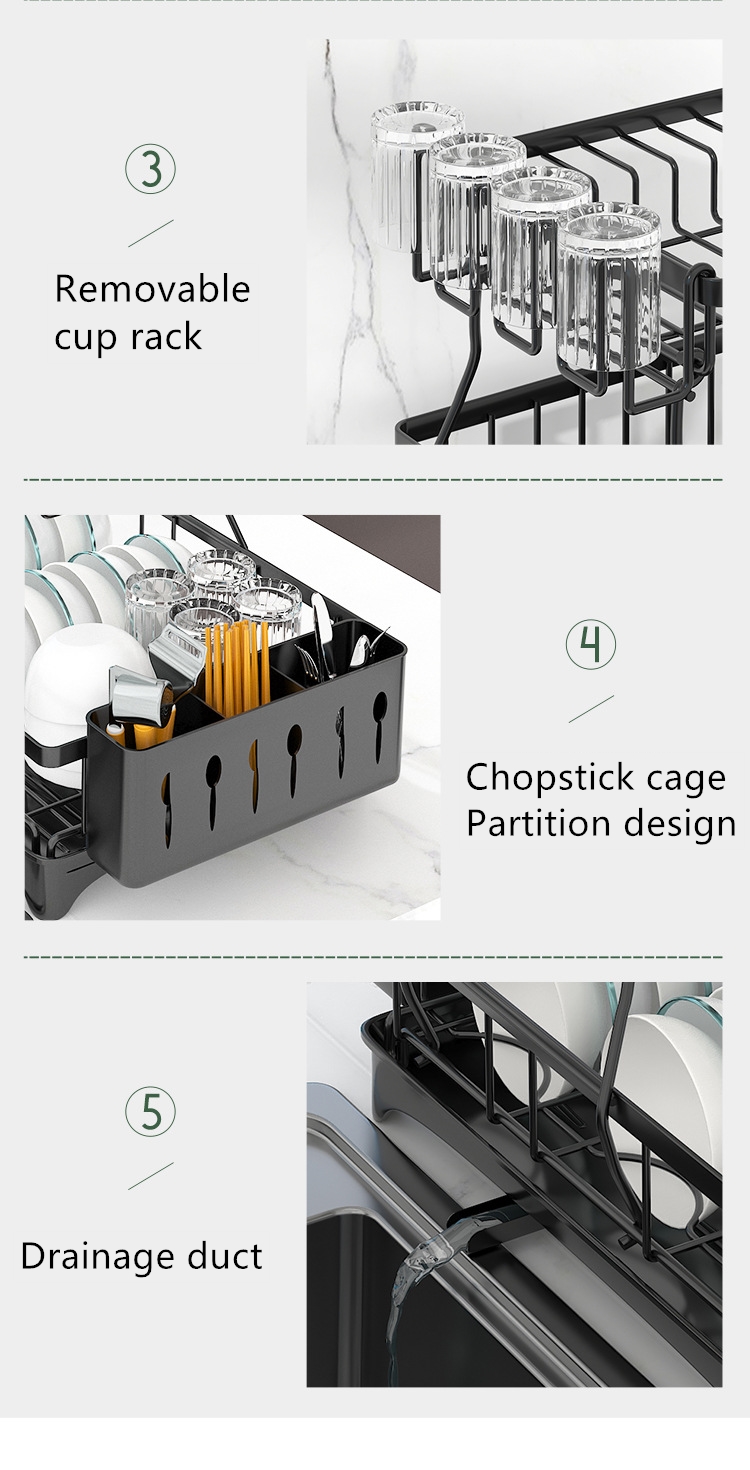 ③
Removable
cup rack

④
Chopstick cage
Partition design

⑤
Drainage duct