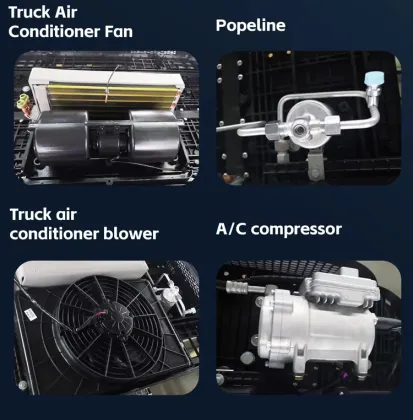 Truck Air Conditioner Fan

Popeline

Truck air conditioner blower

A/C compressor