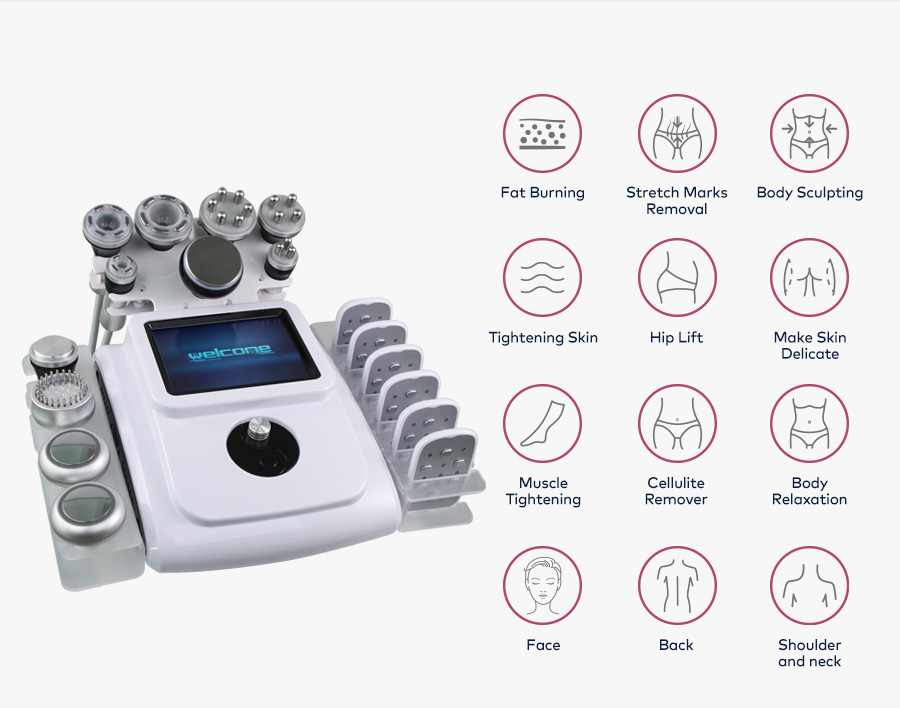 welcome

Fat Burning

Stretch Marks Removal

Body Sculpting

Tightening Skin

Hip Lift

Make Skin Delicate

Muscle Tightening

Cellulite Remover

Body Relaxation

Face

Back

Shoulder and neck