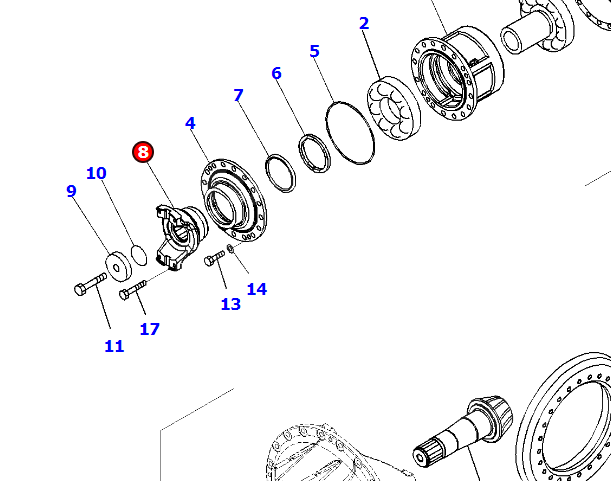 2
5
6
7
4
8
10
9
14
13
17
11