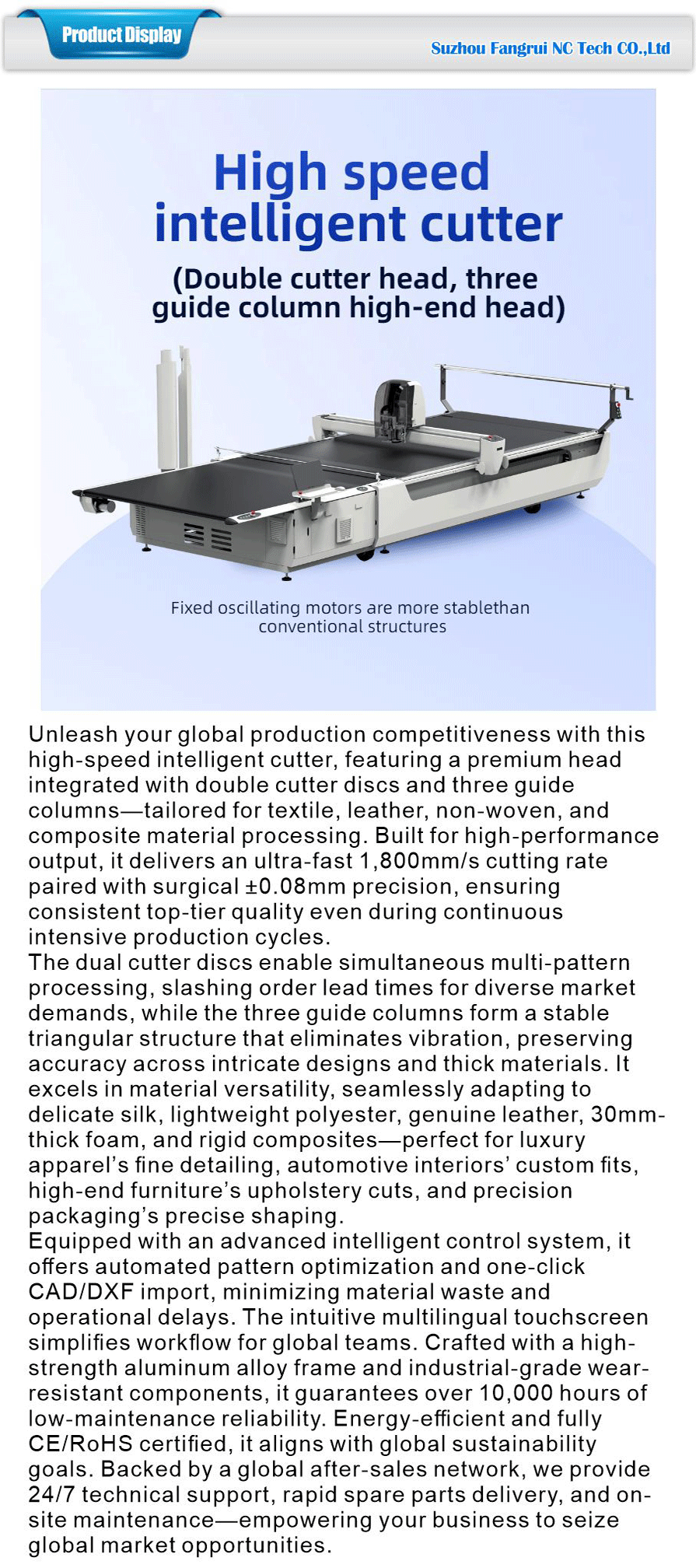 Product Display

Suzhou Fangrui NC Tech CO.,Ltd

High speed intelligent cutter

(Double cutter head, three guide column high-end head)

Fixed oscillating motors are more stablethan conventional structures

Unleash your global production competitiveness with this high-speed intelligent cutter, featuring a premium head integrated with double cutter discs and three guide columns—tailored for textile, leather, non-woven, and composite material processing. Built for high-performance output, it delivers an ultra-fast 1,800mm/s cutting rate paired with surgical ±0.08mm precision, ensuring consistent top-tier quality even during continuous intensive production cycles.
The dual cutter discs enable simultaneous multi-pattern processing, slashing order lead times for diverse market demands, while the three guide columns form a stable triangular structure that eliminates vibration, preserving accuracy across intricate designs and thick materials. It excels in material versatility, seamlessly adapting to delicate silk, lightweight polyester, genuine leather, 30mm-thick foam, and rigid composites—perfect for luxury apparel's fine detailing, automotive interiors' custom fits, high-end furniture's upholstery cuts, and precision packaging's precise shaping.
Equipped with an advanced intelligent control system, it offers automated pattern optimization and one-click CAD/DXF import, minimizing material waste and operational delays. The intuitive multilingual touchscreen simplifies workflow for global teams. Crafted with a high-strength aluminum alloy frame and industrial-grade wear-resistant components, it guarantees over 10,000 hours of low-maintenance reliability. Energy-efficient and fully CE/RoHS certified, it aligns with global sustainability goals. Backed by a global after-sales network, we provide 24/7 technical support, rapid spare parts delivery, and on-site maintenance—empowering your business to seize global market opportunities.