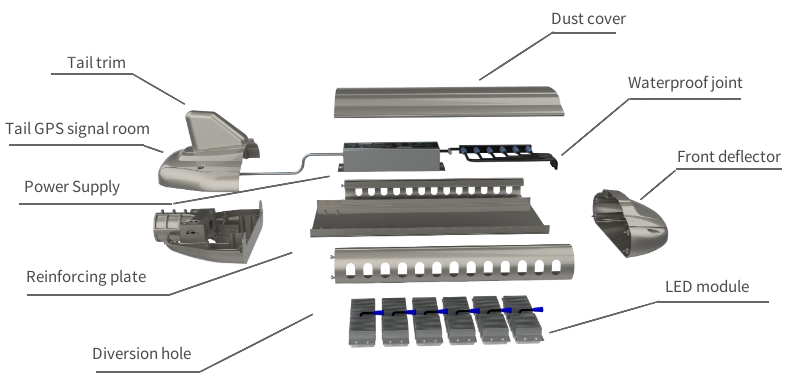 Dust cover
Tail trim
Waterproof joint
Tail GPS signal room
Front deflector
Power Supply
Reinforcing plate
LED module
Diversion hole