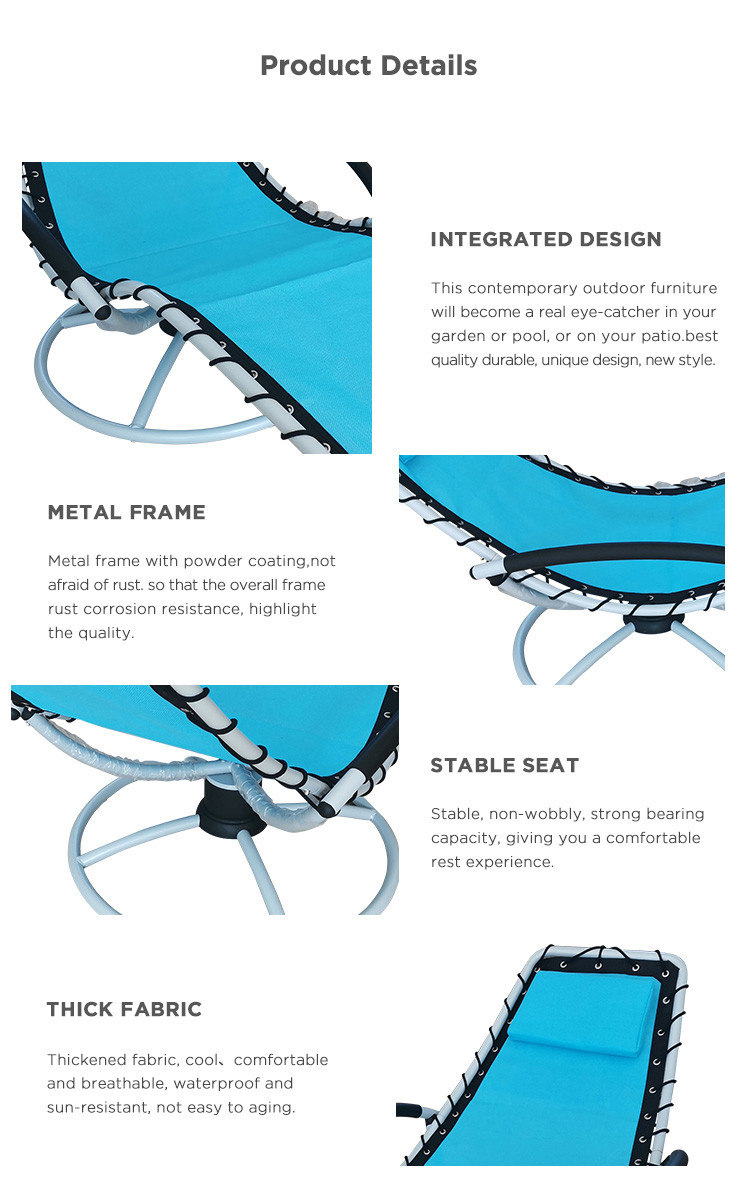 Product Details

INTEGRATED DESIGN

This contemporary outdoor furniture will become a real eye-catcher in your garden or pool, or on your patio.best quality durable, unique design, new style.

METAL FRAME

Metal frame with powder coating,not afraid of rust. so that the overall frame rust corrosion resistance, highlight the quality.

STABLE SEAT

Stable, non-wobbly, strong bearing capacity, giving you a comfortable rest experience.

THICK FABRIC

Thickened fabric, cool、comfortable and breathable, waterproof and sun-resistant, not easy to aging.