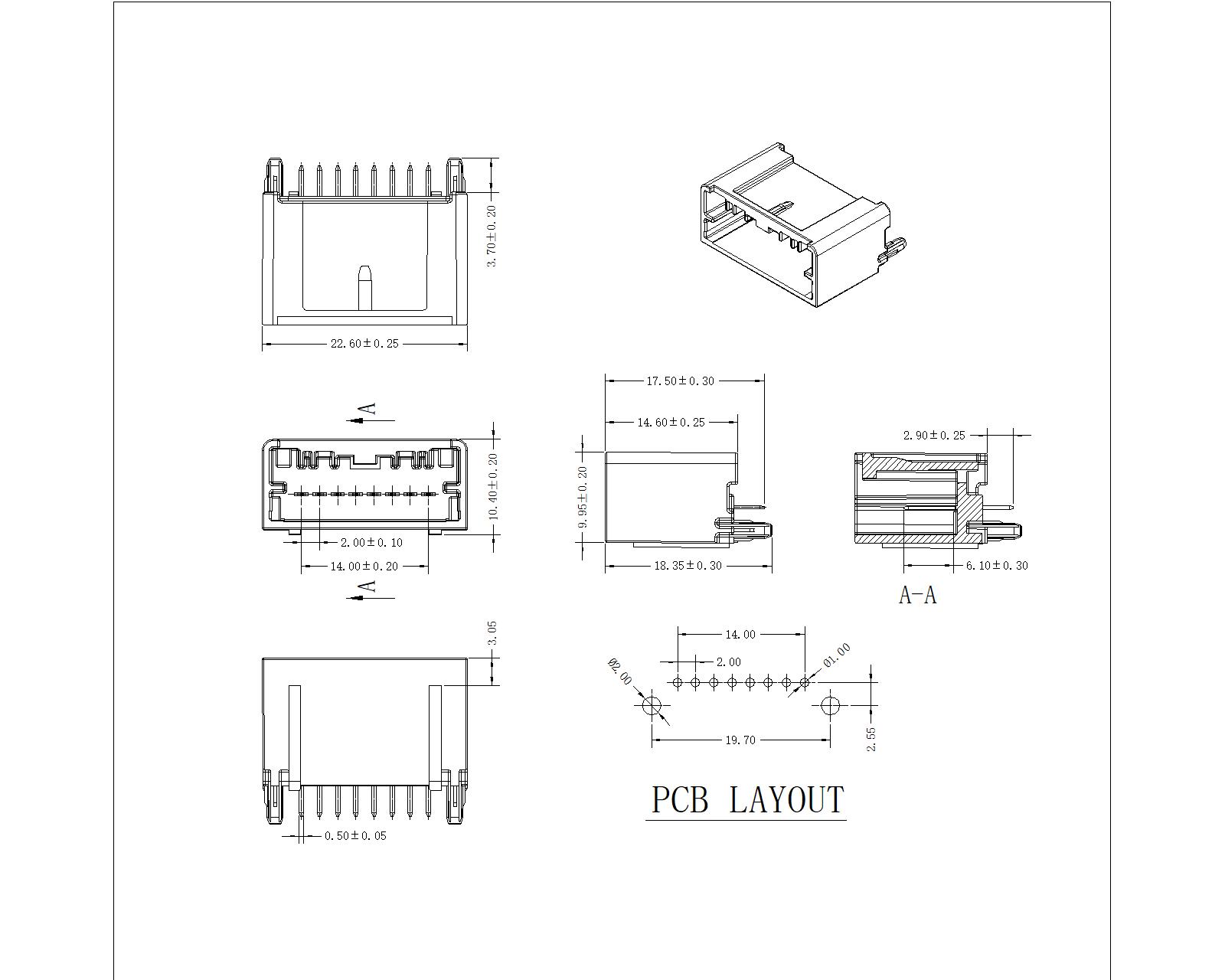 3.70±0.20

22.60±0.25

A

10.40±0.20

2.00±0.10

14.00±0.20

A

17.50±0.30

14.60±0.25

9.95±0.20

18.35±0.30

2.90±0.25

6.10±0.30

A-A

3.05

0.50±0.05

14.00

2.00

Ø2.00

Ø1.00

19.70

2.55

PCB LAYOUT