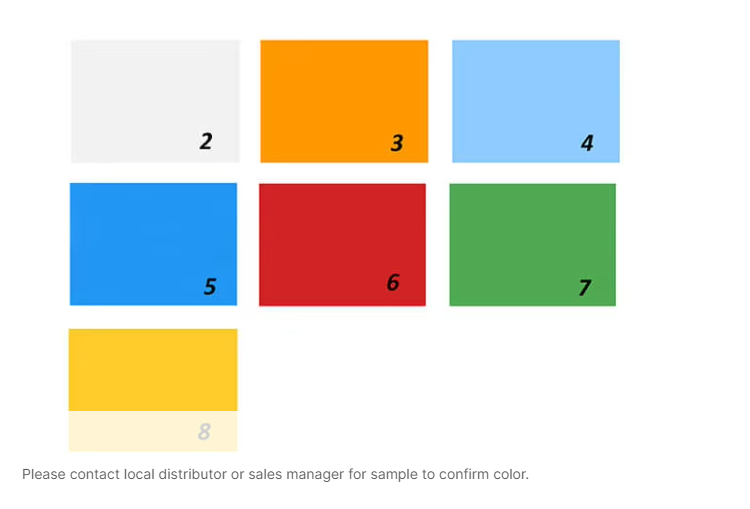 2

3

4

5

6

7

8

Please contact local distributor or sales manager for sample to confirm color.