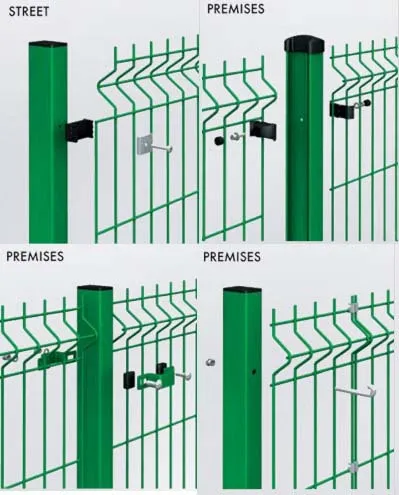 STREET

PREMISES

PREMISES

PREMISES