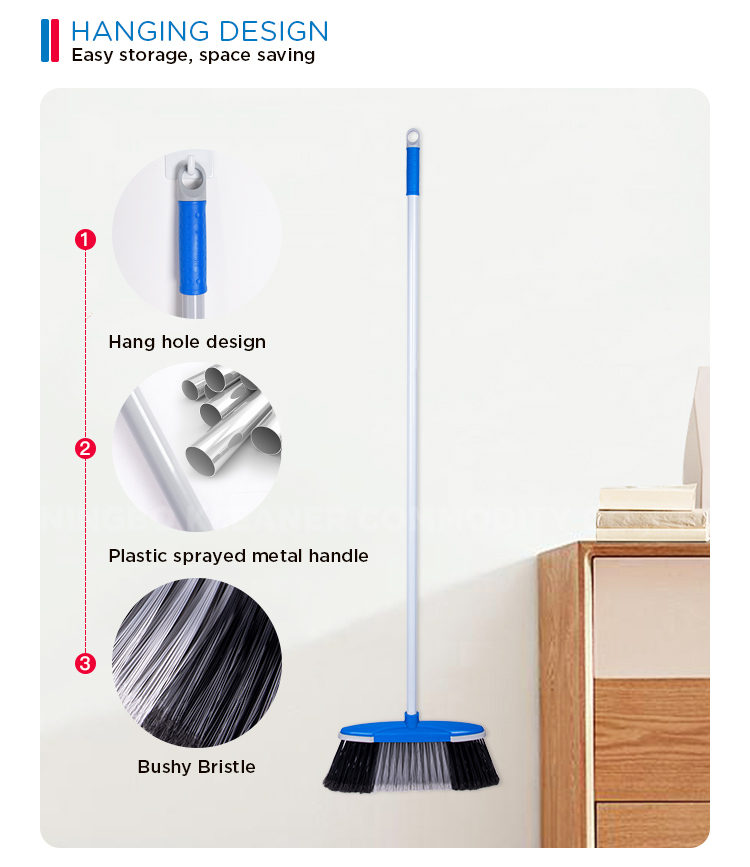 HANGING DESIGN
Easy storage, space saving

1
Hang hole design

2
Plastic sprayed metal handle

3
Bushy Bristle