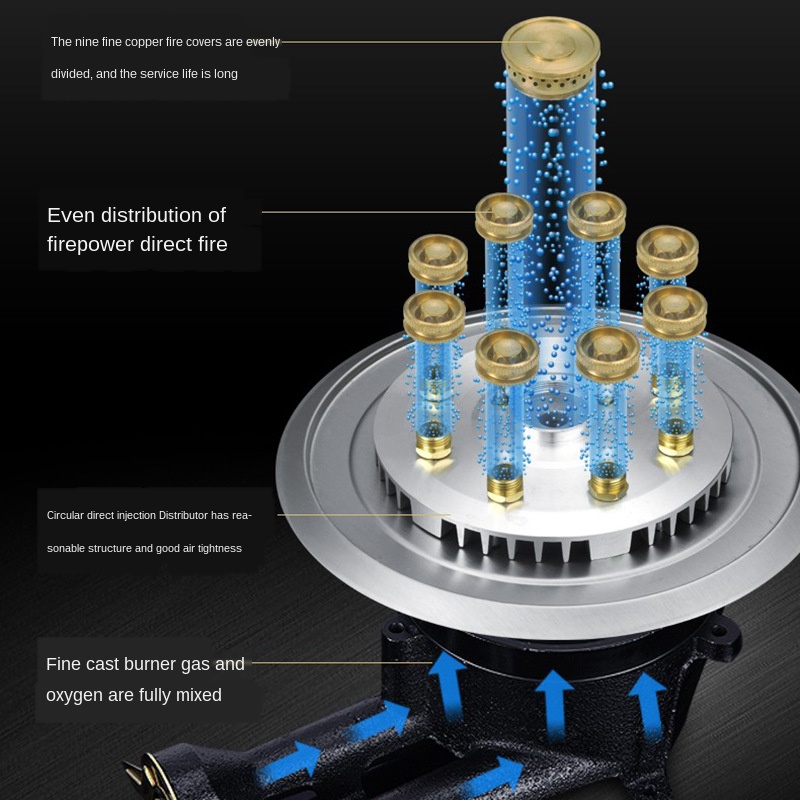 The nine fine copper fire covers are evenly divided, and the service life is long

Even distribution of firepower direct fire

Circular direct injection Distributor has reasonable structure and good air tightness

Fine cast burner gas and oxygen are fully mixed