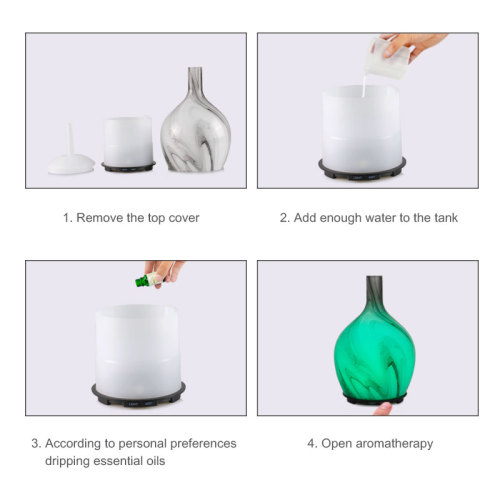 1. Remove the top cover

2. Add enough water to the tank

3. According to personal preferences dripping essential oils

4. Open aromatherapy