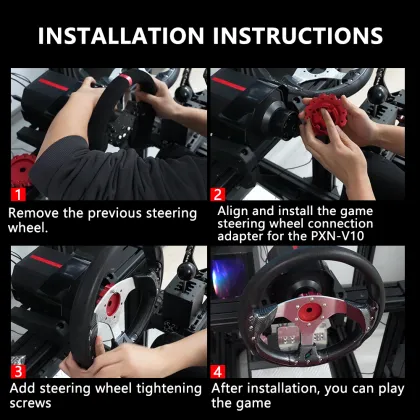 INSTALLATION INSTRUCTIONS

1
Remove the previous steering wheel.

2
Align and install the game steering wheel connection adapter for the PXN-V10

3
Add steering wheel tightening screws

4
After installation, you can play the game