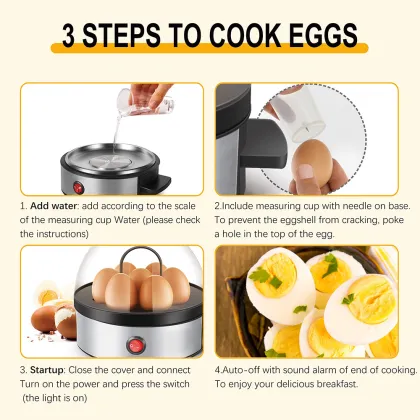 3 STEPS TO COOK EGGS

1. Add water: add according to the scale of the measuring cup Water (please check the instructions)

2.Include measuring cup with needle on base. To prevent the eggshell from cracking, poke a hole in the top of the egg.

3. Startup: Close the cover and connect Turn on the power and press the switch (the light is on)

4.Auto-off with sound alarm of end of cooking. To enjoy your delicious breakfast.