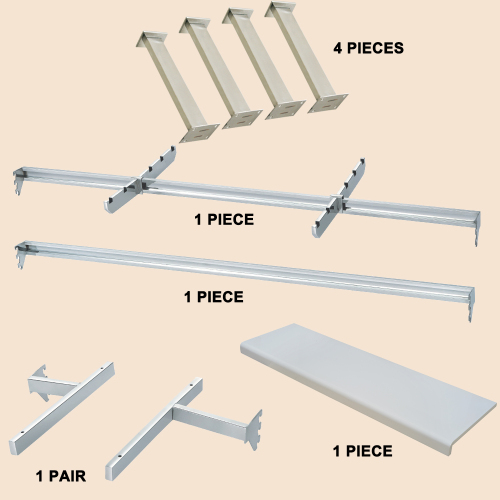 4 PIECES

1 PIECE

1 PIECE

1 PIECE

1 PAIR