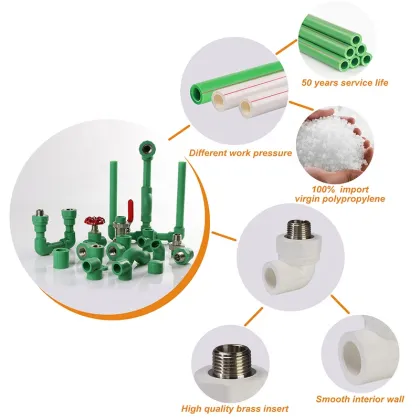 50 years service life

Different work pressure

100%  import
virgin polypropylene

High quality brass insert

Smooth interior wall