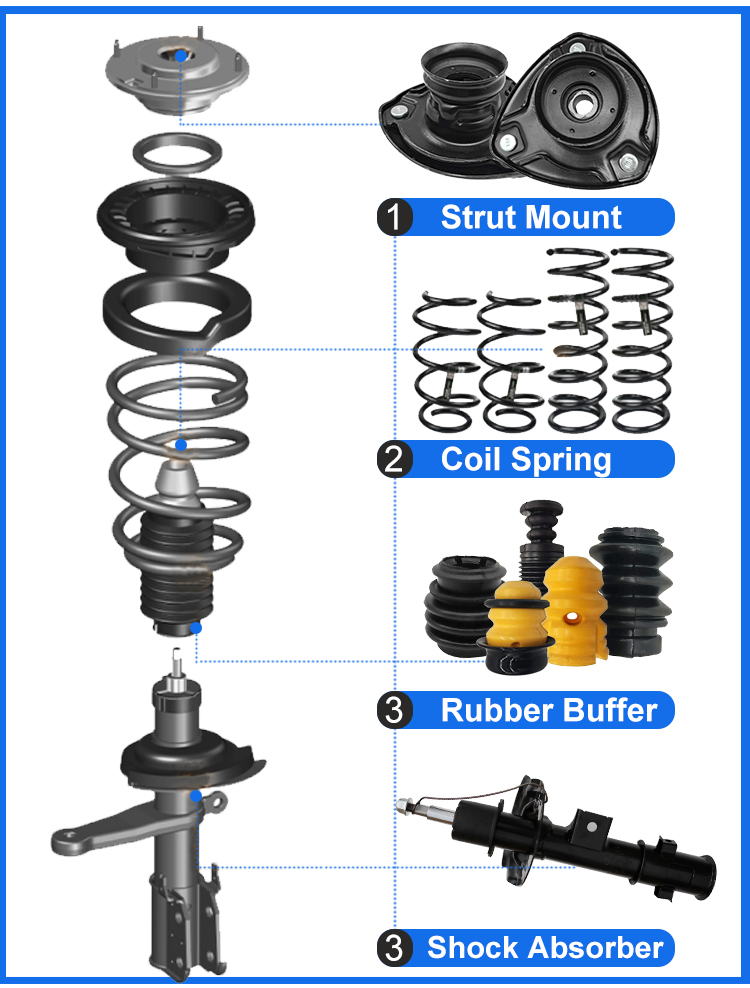 1 Strut Mount

2 Coil Spring

3 Rubber Buffer

3 Shock Absorber