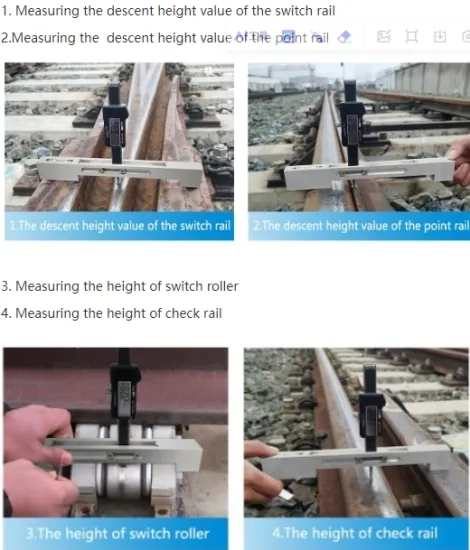 1. Measuring the descent height value of the switch rail

2.Measuring the descent height value of the point rail

1.The descent height value of the switch rail

2.The descent height value of the point rail

3. Measuring the height of switch roller

4. Measuring the height of check rail

3.The height of switch roller

4.The height of check rail