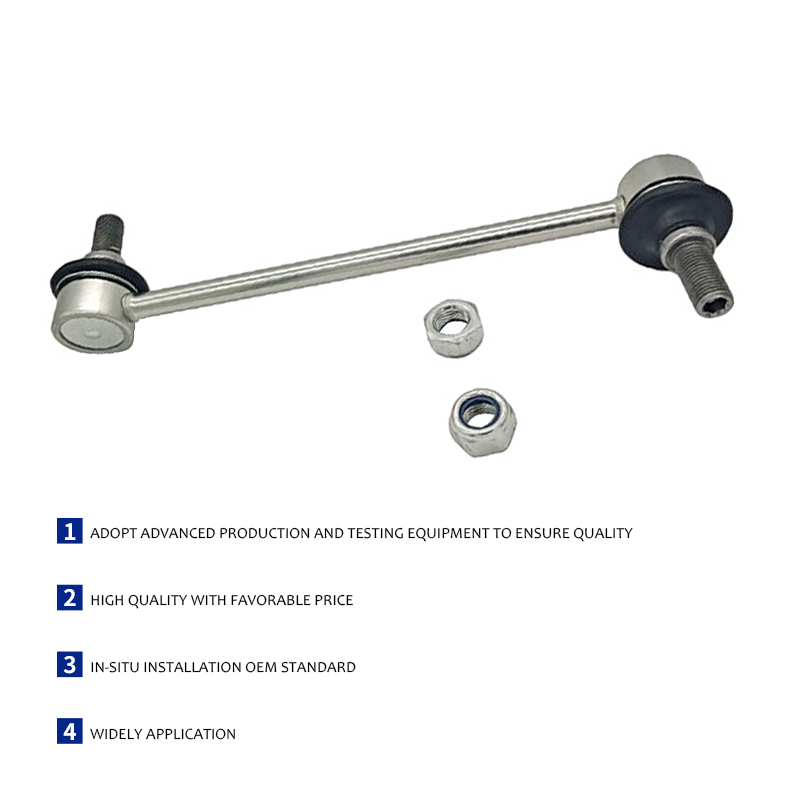 1 ADOPT ADVANCED PRODUCTION AND TESTING EQUIPMENT TO ENSURE QUALITY

2 HIGH QUALITY WITH FAVORABLE PRICE

3 IN-SITU INSTALLATION OEM STANDARD

4 WIDELY APPLICATION