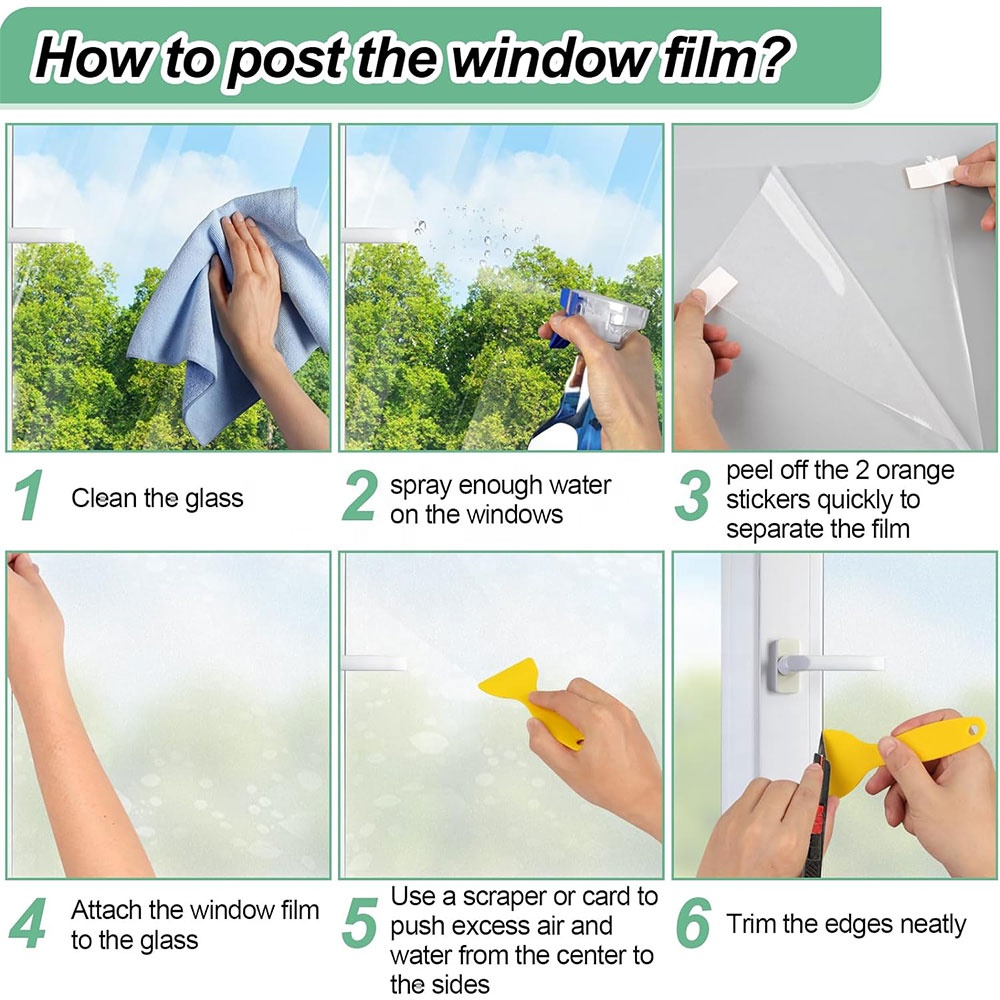 How to post the window film?

1 Clean the glass

2 spray enough water on the windows

3 peel off the 2 orange stickers quickly to separate the film

4 Attach the window film to the glass

5 Use a scraper or card to push excess air and water from the center to the sides

6 Trim the edges neatly