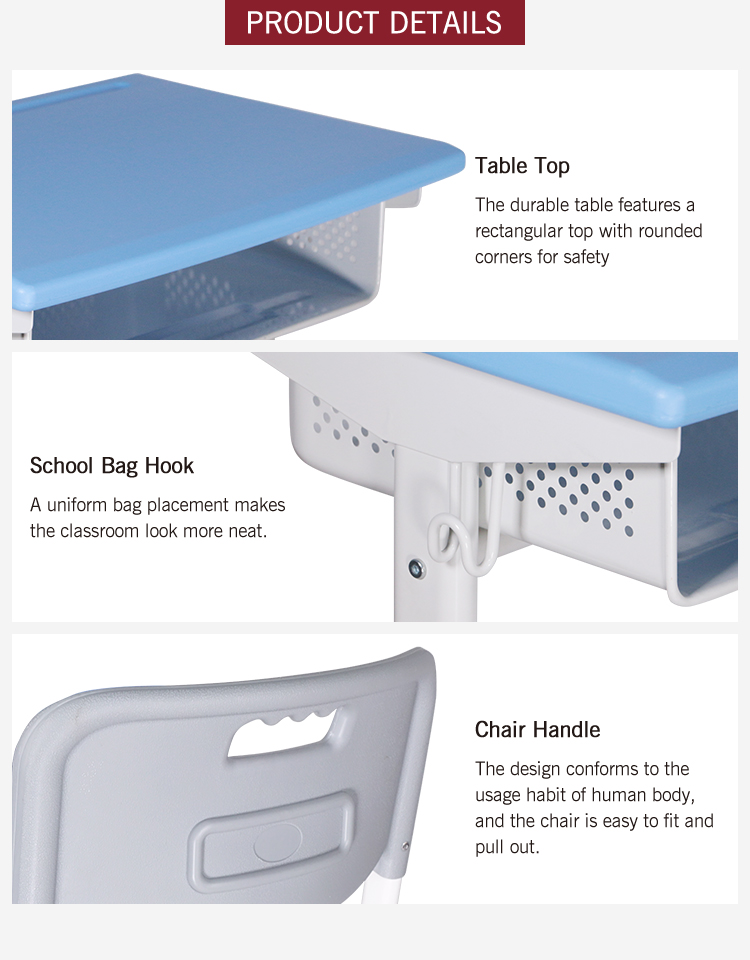 PRODUCT DETAILS

Table Top

The durable table features a rectangular top with rounded corners for safety

School Bag Hook

A uniform bag placement makes the classroom look more neat.

Chair Handle

The design conforms to the usage habit of human body, and the chair is easy to fit and pull out.