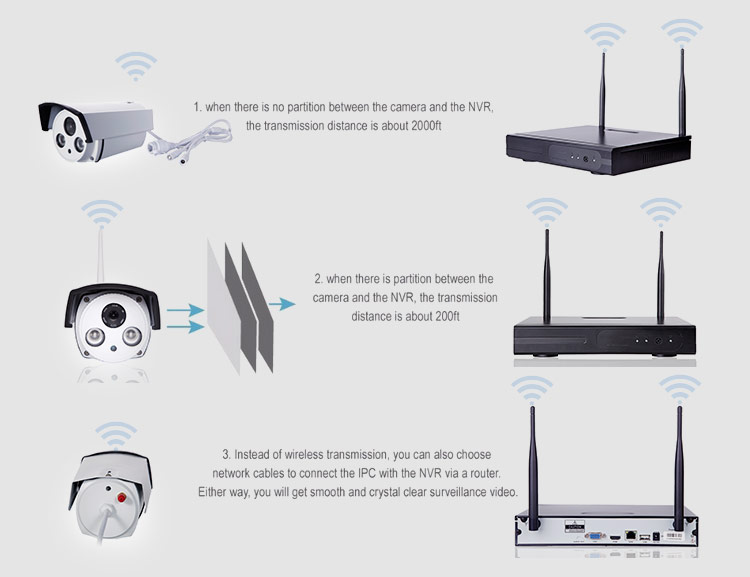 1. when there is no partition between the camera and the NVR, the transmission distance is about 2000ft

2. when there is partition between the camera and the NVR, the transmission distance is about 200ft

3. Instead of wireless transmission, you can also choose network cables to connect the IPC with the NVR via a router. Either way, you will get smooth and crystal clear surveillance video.