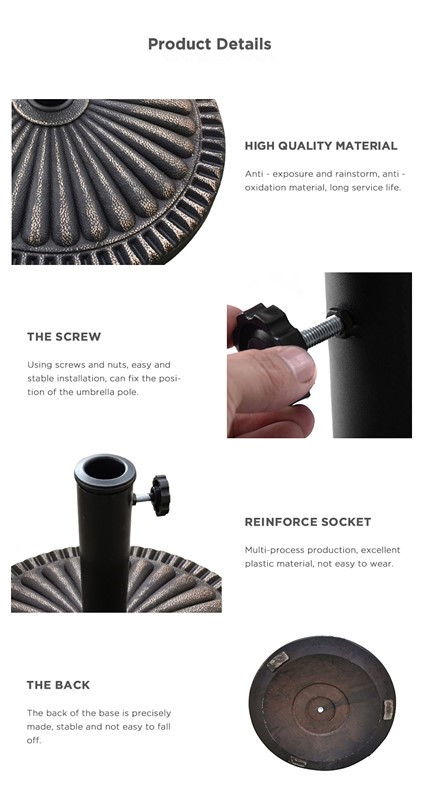 Product Details

HIGH QUALITY MATERIAL

Anti - exposure and rainstorm, anti - oxidation material, long service life.

THE SCREW

Using screws and nuts, easy and stable installation, can fix the position of the umbrella pole.

REINFORCE SOCKET

Multi-process production, excellent plastic material, not easy to wear.

THE BACK

The back of the base is precisely made, stable and not easy to fall off.