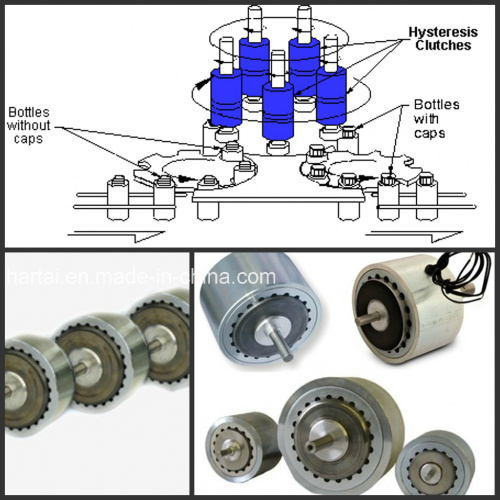 Hysteresis Clutches

Bottles without caps

Bottles with caps

hartai.en.made-in-china.com