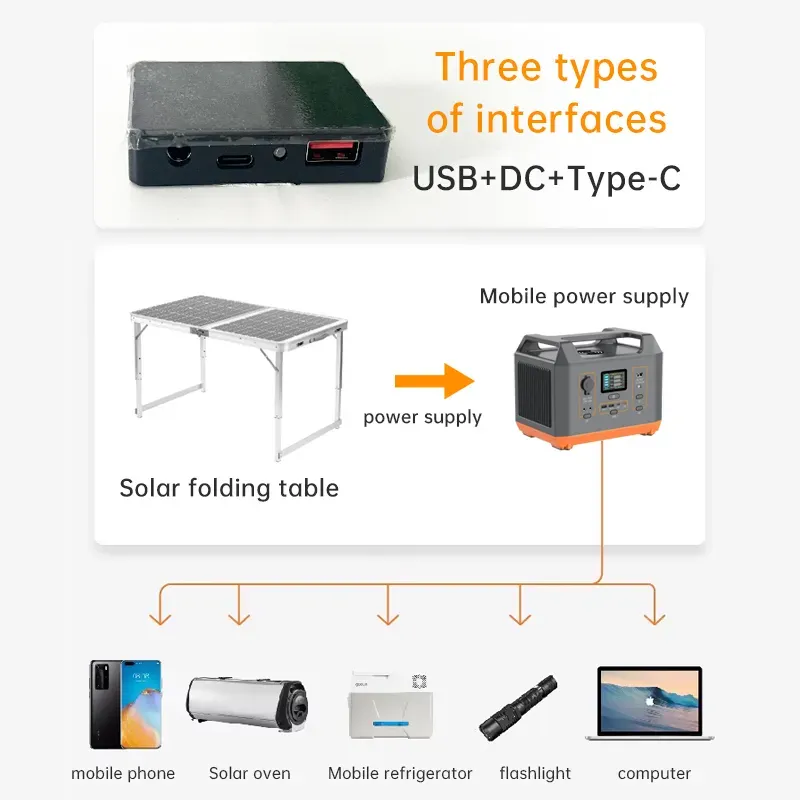 Three types of interfaces

USB+DC+Type-C

Mobile power supply

power supply

Solar folding table

mobile phone

Solar oven

Mobile refrigerator

flashlight

computer