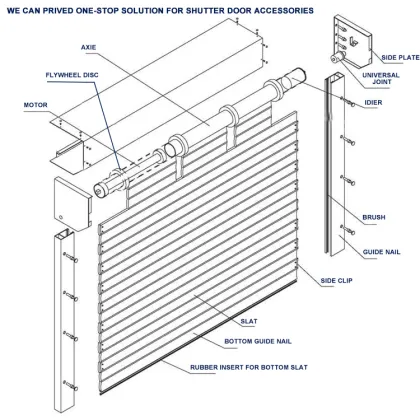 WE CAN PRIVED ONE-STOP SOLUTION FOR SHUTTER DOOR ACCESSORIES

AXIE

FLYWHEEL DISC

MOTOR

SIDE PLATE

UNIVERSAL JOINT

IDIER

BRUSH

GUIDE NAIL

SIDE CLIP

SLAT

BOTTOM GUIDE NAIL

RUBBER INSERT FOR BOTTOM SLAT