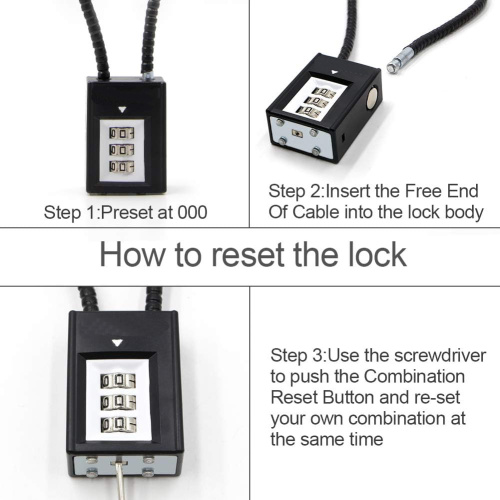 Step 1:Preset at 000

Step 2:Insert the Free End Of Cable into the lock body

How to reset the lock

Step 3:Use the screwdriver to push the Combination Reset Button and re-set your own combination at the same time