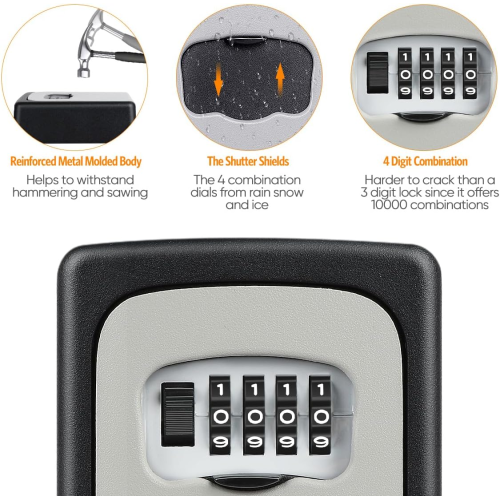 1 1 1 1
0 0 0 0
9 9 9 9

Reinforced Metal Molded Body
Helps to withstand hammering and sawing

The Shutter Shields
The 4 combination dials from rain snow and ice

4 Digit Combination
Harder to crack than a 3 digit lock since it offers 10000 combinations

1 1 1 1
0 0 0 0
9 9 9 9