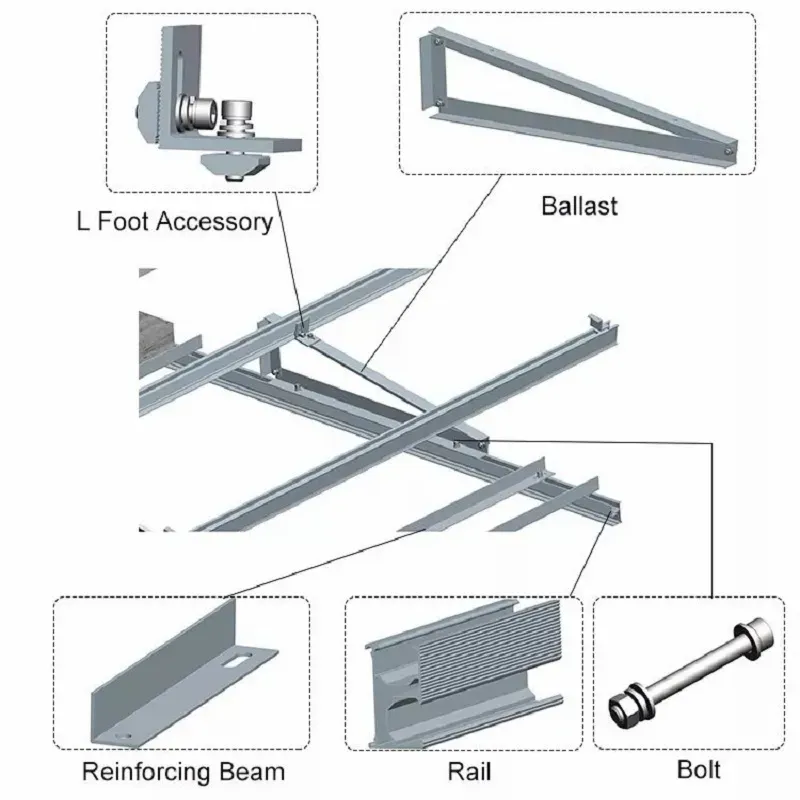 L Foot Accessory

Ballast

Reinforcing Beam

Rail

Bolt