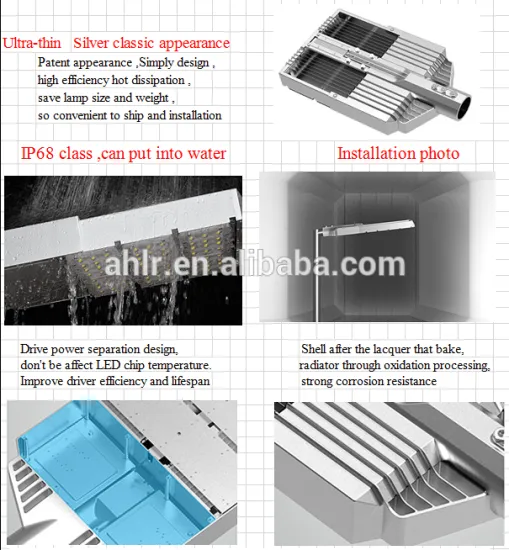 Ultra-thin Silver classic appearance

Patent appearance ,Simply design , high efficiency hot dissipation , save lamp size and weight , so convenient to ship and installation

IP68 class ,can put into water

Installation photo

ahlr.en.alibaba.com

Drive power separation design, don't be affect LED chip temperature. Improve driver efficiency and lifespan

Shell after the lacquer that bake, radiator through oxidation processing, strong corrosion resistance