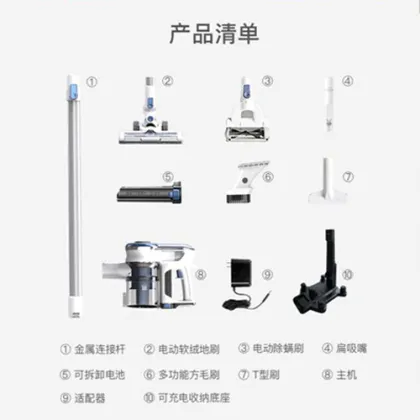 产品清单

①

②

③

④

⑤

⑥

⑦

⑧

⑨

⑩

① 金属连接杆　② 电动软绒地刷　③ 电动除螨刷　④ 扁吸嘴
⑤ 可拆卸电池　⑥ 多功能方毛刷　⑦ T型刷　⑧ 主机
⑨ 适配器　⑩ 可充电收纳底座