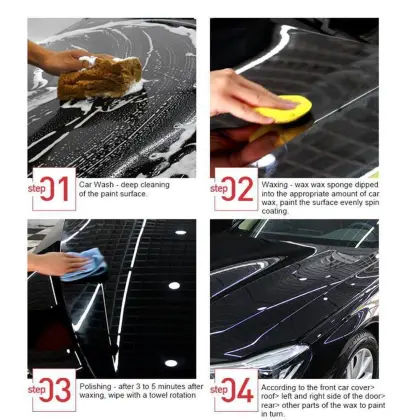 step 01
Car Wash - deep cleaning of the paint surface.

step 02
Waxing - wax wax sponge dipped into the appropriate amount of car wax, paint the surface evenly spin coating.

step 03
Polishing - after 3 to 5 minutes after waxing, wipe with a towel rotation

step 04
According to the front car cover> roof> left and right side of the door> rear> other parts of the wax to paint in turn.