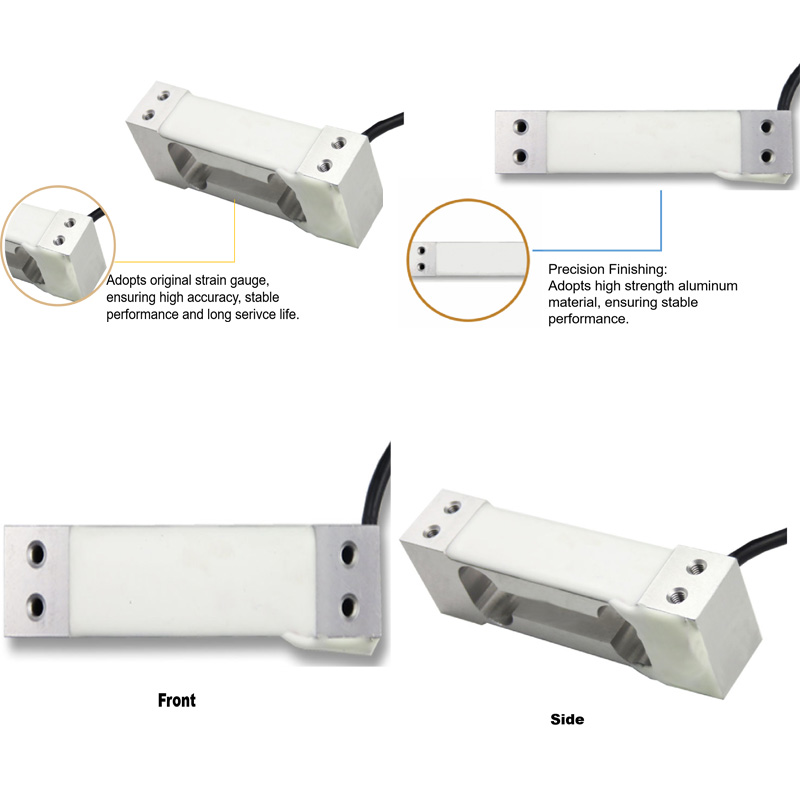 Adopts original strain gauge, ensuring high accuracy, stable performance and long serivce life.

Precision Finishing:
Adopts high strength aluminum material, ensuring stable performance.

Front

Side