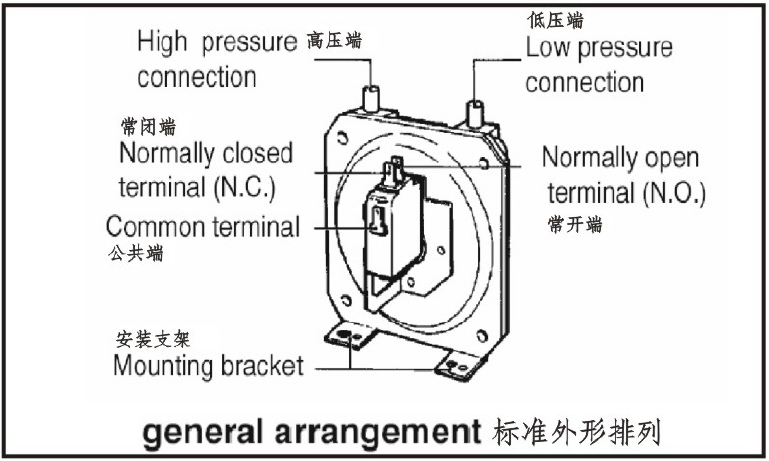 High pressure 高压端
connection

低压端
Low pressure
connection

常闭端
Normally closed
terminal (N.C.)

Normally open
terminal (N.O.)
常开端

Common terminal
公共端

安装支架
Mounting bracket

general arrangement 标准外形排列